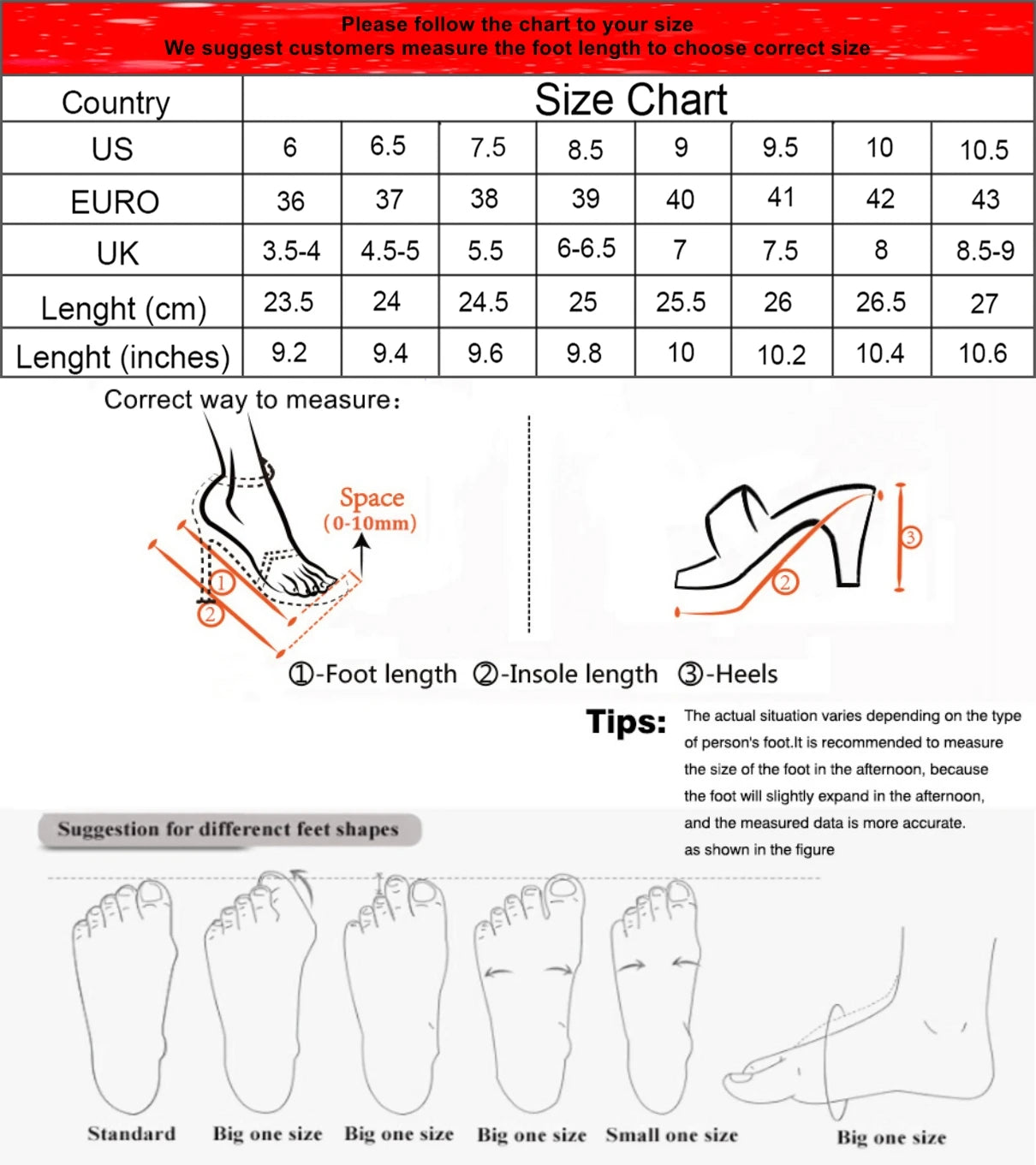 Please follow the chart to your size
We suggest customers measure the foot length to choose correct size

| Country | Size Chart | | | | | | | |
|---|---|---|---|---|---|---|---|---|
| US | 6 | 6.5 | 7.5 | 8.5 | 9 | 9.5 | 10 | 10.5 |
| EURO | 36 | 37 | 38 | 39 | 40 | 41 | 42 | 43 |
| UK | 3.5-4 | 4.5-5 | 5.5 | 6-6.5 | 7 | 7.5 | 8 | 8.5-9 |
| Lenght (cm) | 23.5 | 24 | 24.5 | 25 | 25.5 | 26 | 26.5 | 27 |
| Lenght (inches) | 9.2 | 9.4 | 9.6 | 9.8 | 10 | 10.2 | 10.4 | 10.6 |

Correct way to measure:

Space (0-10mm)

1 2 2 3

①-Foot length ②-Insole length ③-Heels

Tips: The actual situation varies depending on the type of person's foot.It is recommended to measure the size of the foot in the afternoon, because the foot will slightly expand in the afternoon, and the measured data is more accurate. as shown in the figure

Suggestion for differenct feet shapes

Standard Big one size Big one size Big one size Small one size Big one size